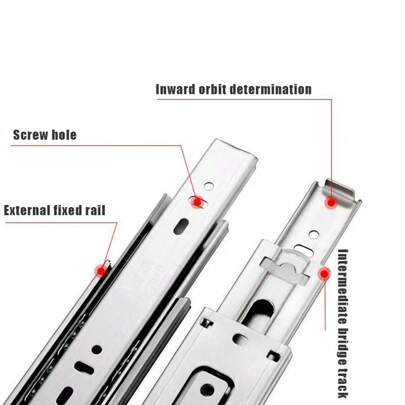 Inward orbit determination

Screw hole

External fixed rail

Intermediate bridge track