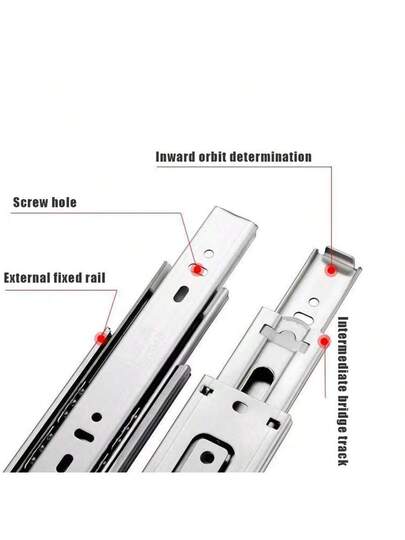 Inward orbit determination

Screw hole

External fixed rail

Intermediate bridge track