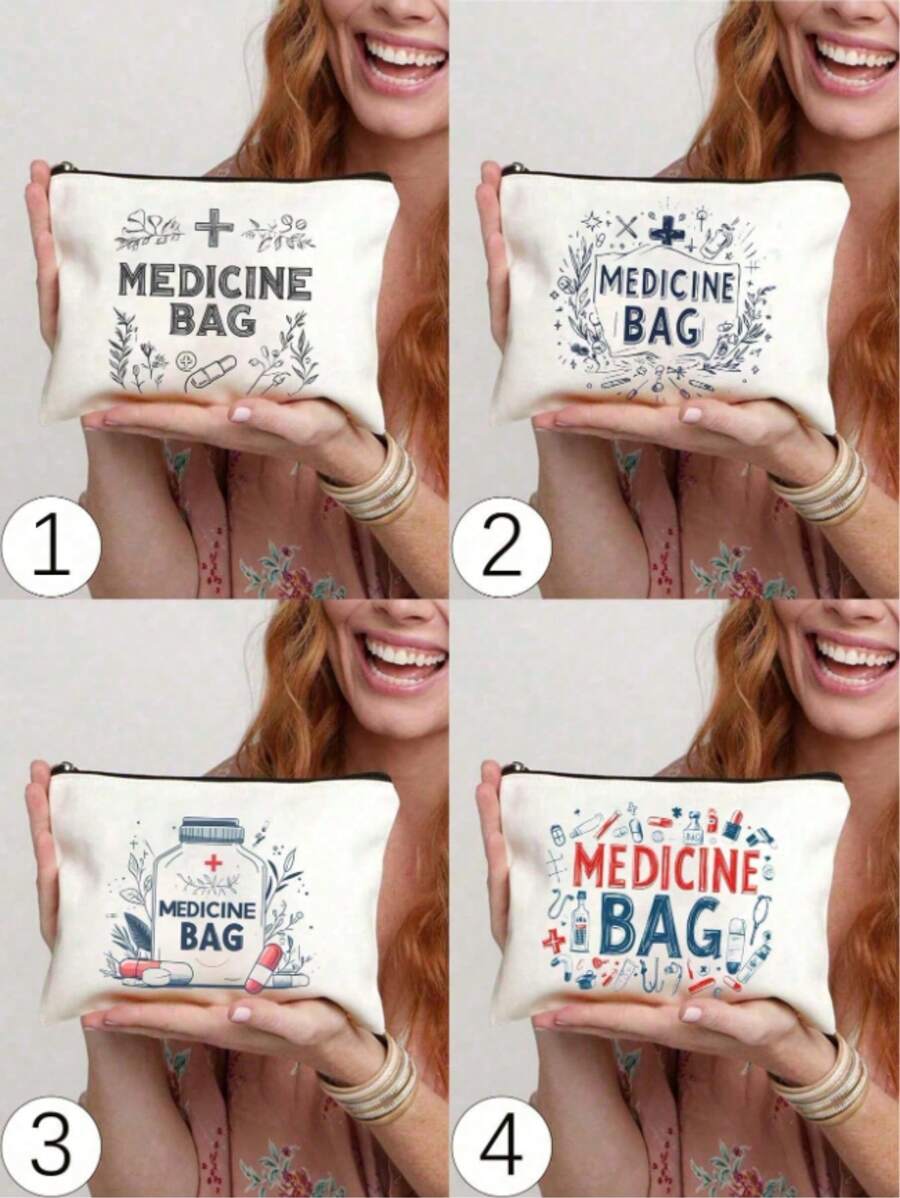 MEDICINE BAG

1

MEDICINE BAG

2

MEDICINE BAG

3

MEDICINE BAG

4