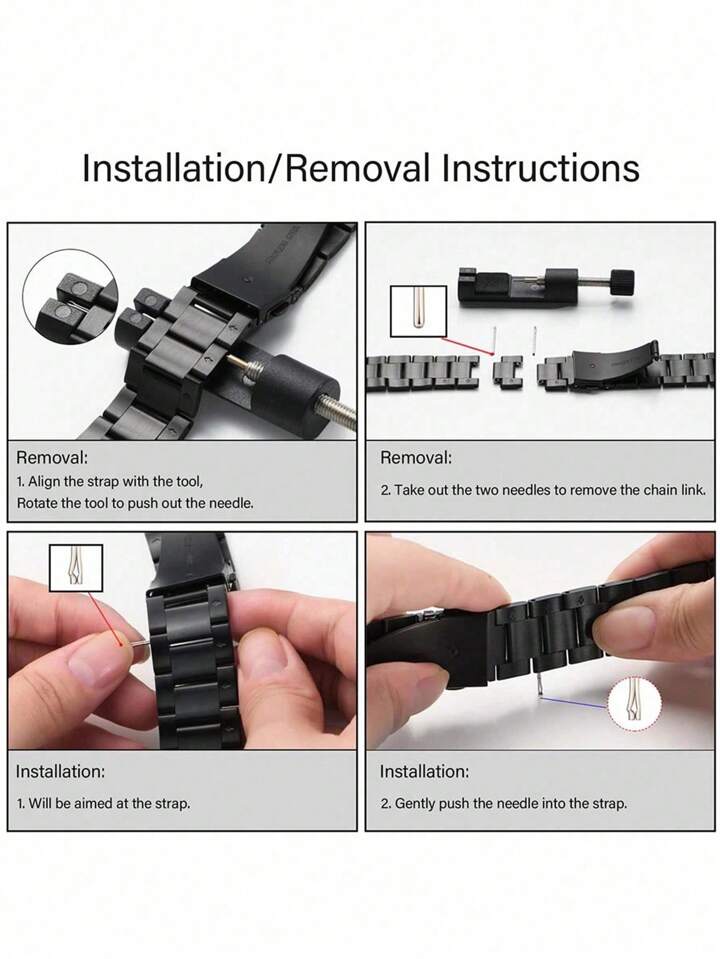 Installation/Removal Instructions

Removal:
1. Align the strap with the tool,
Rotate the tool to push out the needle.

Removal:
2. Take out the two needles to remove the chain link.

Installation:
1. Will be aimed at the strap.

Installation:
2. Gently push the needle into the strap.