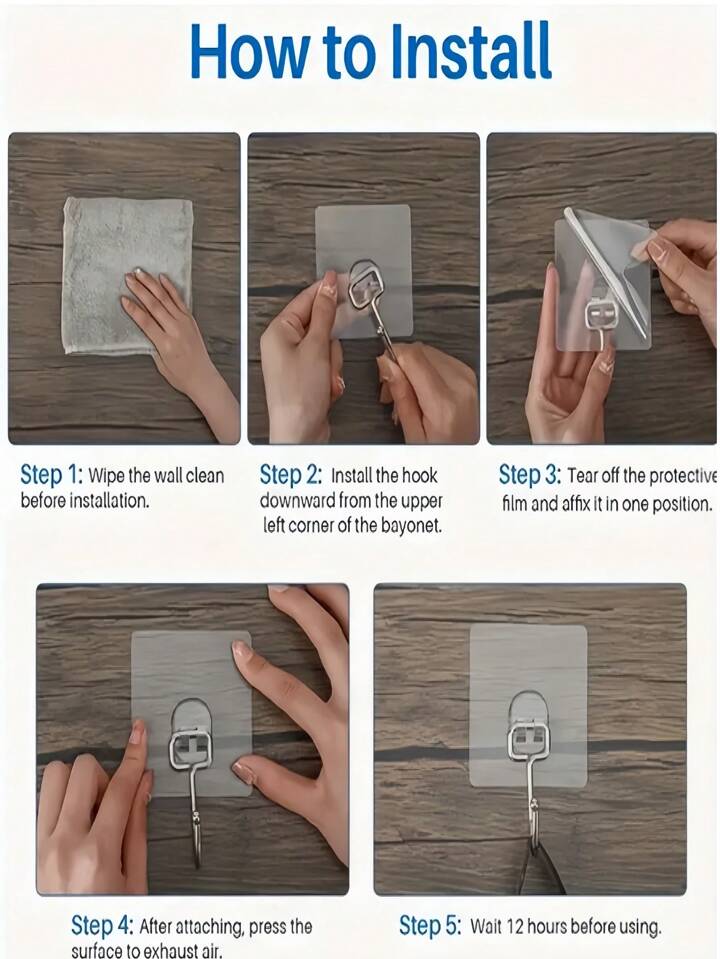 How to Install

Step 1: Wipe the wall clean before installation.

Step 2: Install the hook downward from the upper left corner of the bayonet.

Step 3: Tear off the protective film and affix it in one position.

Step 4: After attaching, press the surface to exhaust air.

Step 5: Wait 12 hours before using.