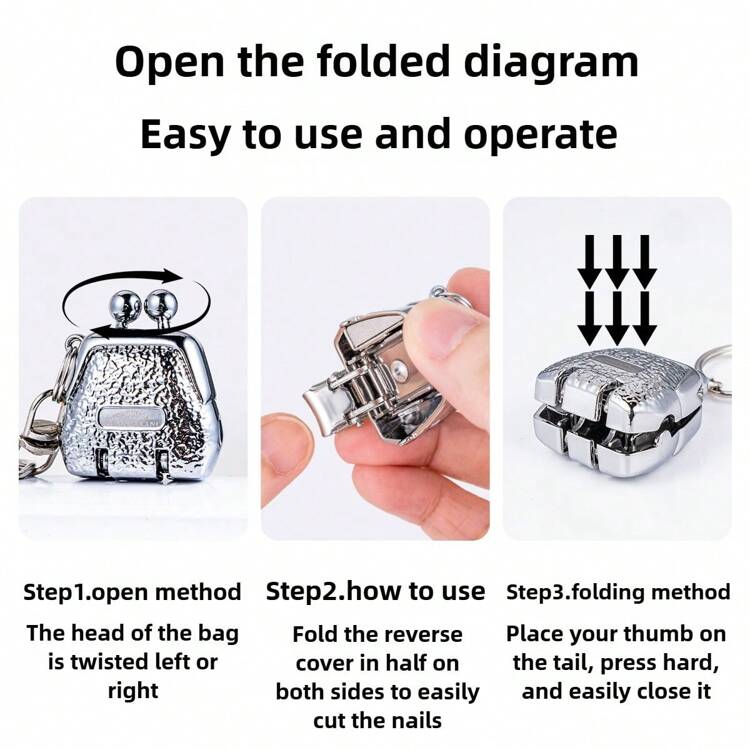 Open the folded diagram

Easy to use and operate

Step1.open method

The head of the bag is twisted left or right

Step2.how to use

Fold the reverse cover in half on both sides to easily cut the nails

Step3.folding method

Place your thumb on the tail, press hard, and easily close it