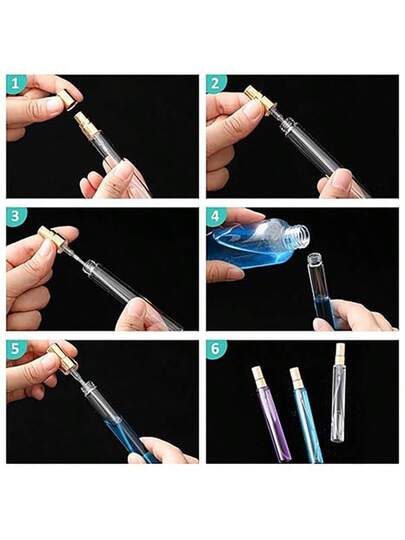 1
2
3
4
5
6