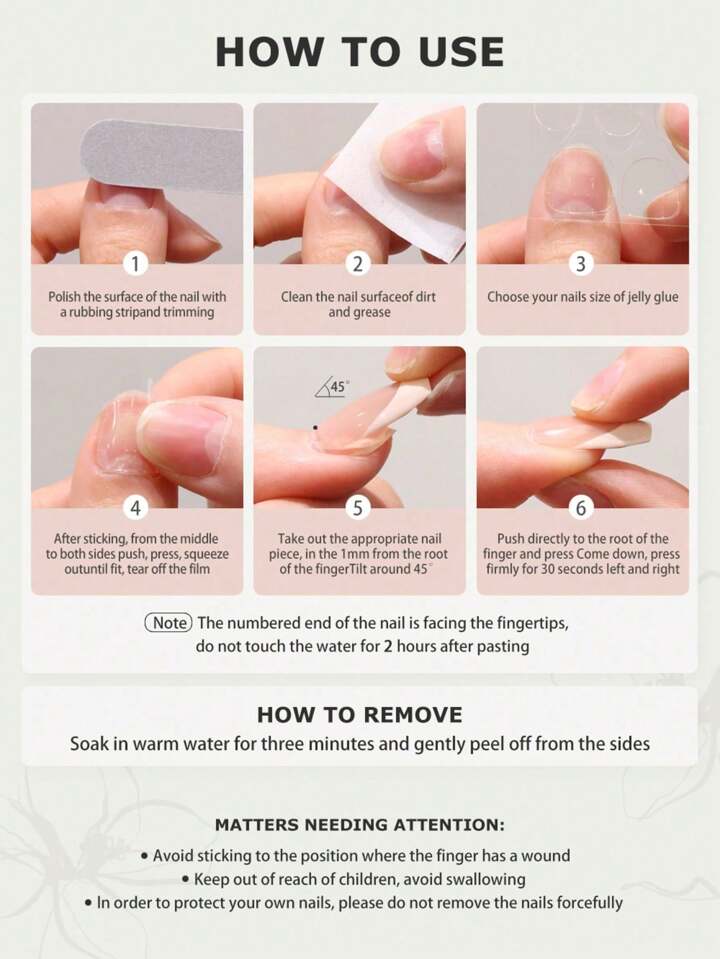 HOW TO USE

1
Polish the surface of the nail with a rubbing stripand trimming

2
Clean the nail surfaceof dirt and grease

3
Choose your nails size of jelly glue

4
After sticking, from the middle to both sides push, press, squeeze outuntil fit, tear off the film

45°
5
Take out the appropriate nail piece, in the 1mm from the root of the fingerTilt around 45°

6
Push directly to the root of the finger and press Come down, press firmly for 30 seconds left and right

Note The numbered end of the nail is facing the fingertips, do not touch the water for 2 hours after pasting

HOW TO REMOVE
Soak in warm water for three minutes and gently peel off from the sides

MATTERS NEEDING ATTENTION:
• Avoid sticking to the position where the finger has a wound
• Keep out of reach of children, avoid swallowing
• In order to protect your own nails, please do not remove the nails forcefully