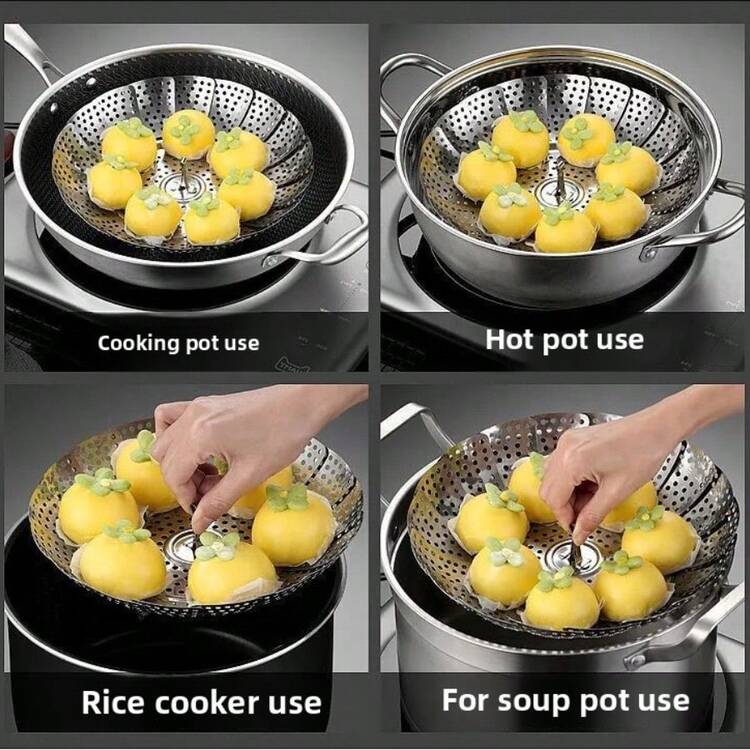 Cooking pot use

Hot pot use

Rice cooker use

For soup pot use