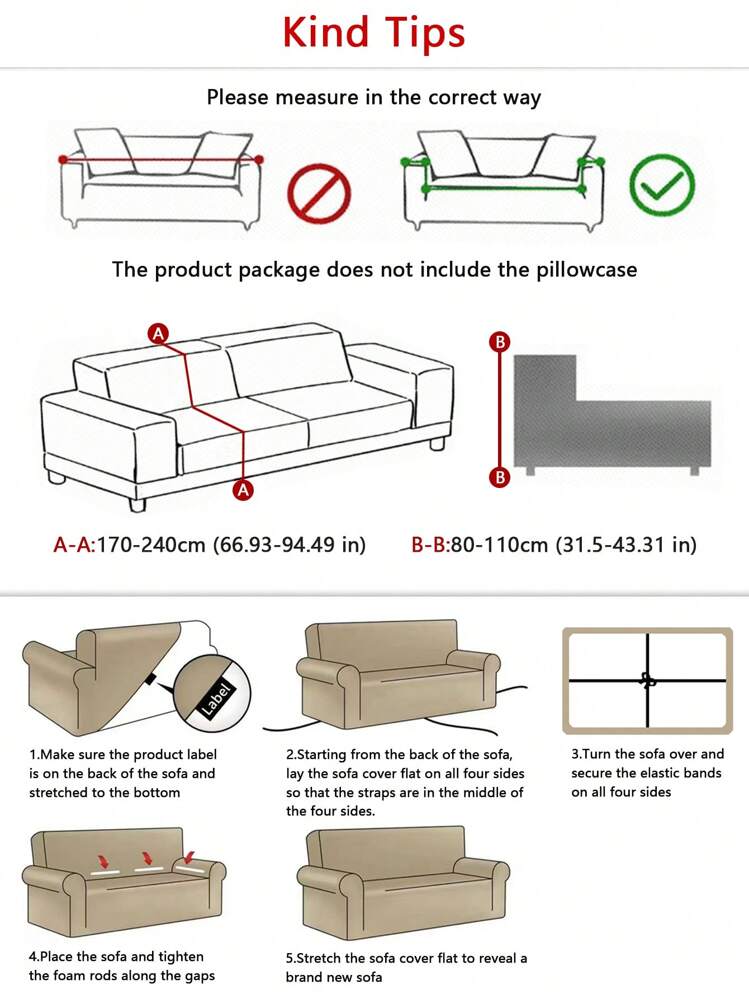 Kind Tips

Please measure in the correct way

The product package does not include the pillowcase

A

A

B

B

A-A:170-240cm (66.93-94.49 in)

B-B:80-110cm (31.5-43.31 in)

Label

1.Make sure the product label is on the back of the sofa and stretched to the bottom

2.Starting from the back of the sofa, lay the sofa cover flat on all four sides so that the straps are in the middle of the four sides.

3.Turn the sofa over and secure the elastic bands on all four sides

4.Place the sofa and tighten the foam rods along the gaps

5.Stretch the sofa cover flat to reveal a brand new sofa