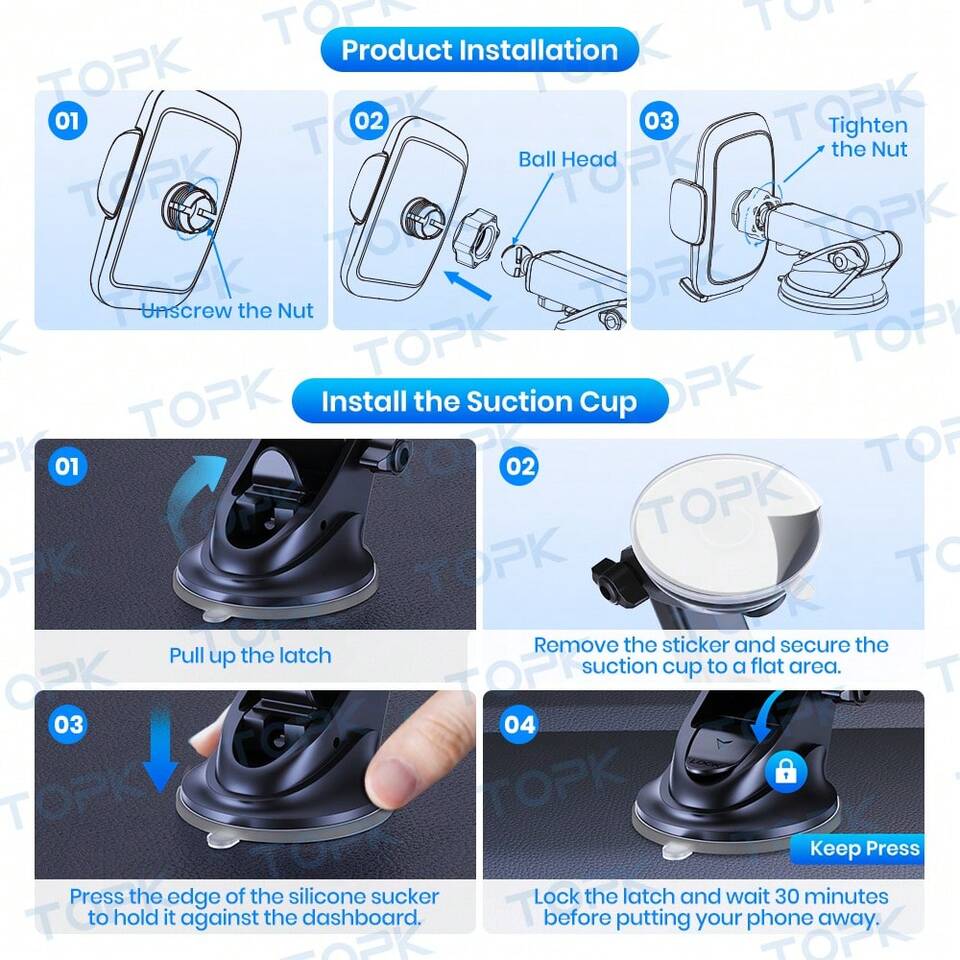 Product Installation

01

Unscrew the Nut

02

Ball Head

03

Tighten the Nut

Install the Suction Cup

01

Pull up the latch

02

Remove the sticker and secure the suction cup to a flat area.

03

Press the edge of the silicone sucker to hold it against the dashboard.

04

Keep Press

Lock the latch and wait 30 minutes before putting your phone away.

TOPK