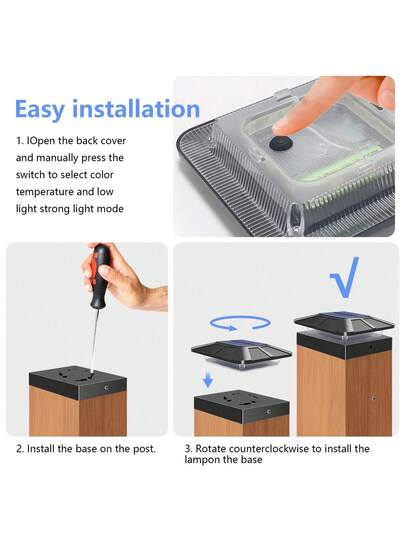 Easy installation

1. IOpen the back cover and manually press the switch to select color temperature and low light strong light mode

√

2. Install the base on the post.

3. Rotate counterclockwise to install the lampon the base