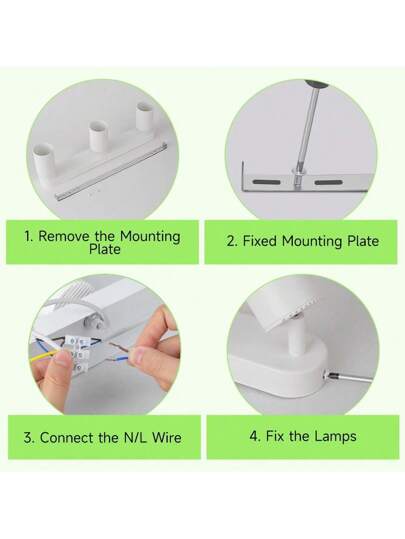 1. Remove the Mounting Plate

2. Fixed Mounting Plate

3. Connect the N/L Wire

4. Fix the Lamps