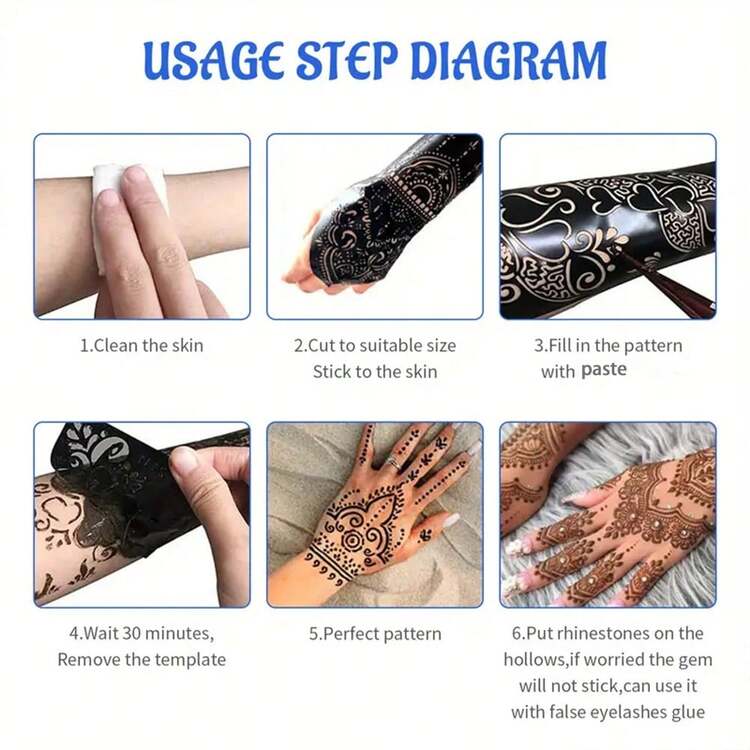 USAGE STEP DIAGRAM

1.Clean the skin

2.Cut to suitable size
Stick to the skin

3.Fill in the pattern with paste

4.Wait 30 minutes,
Remove the template

5.Perfect pattern

6.Put rhinestones on the hollows,if worried the gem will not stick,can use it with false eyelashes glue