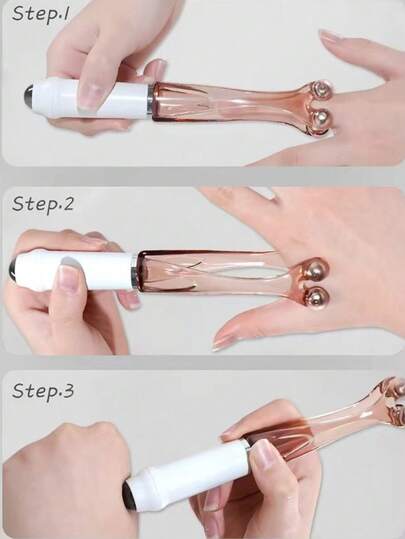 Step.1

Step.2

Step.3