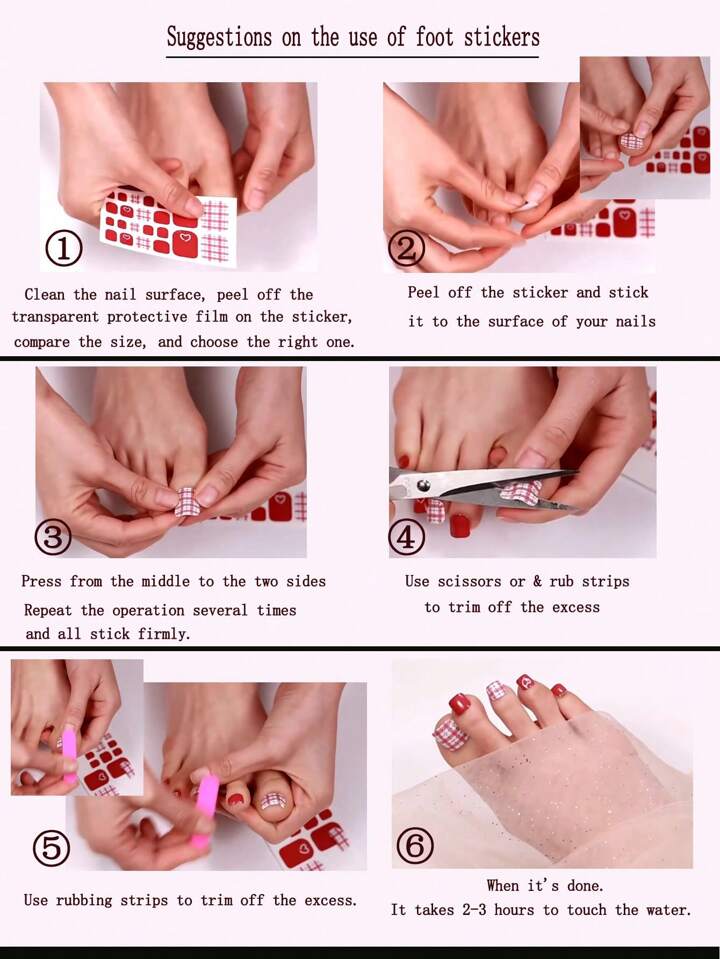 Suggestions on the use of foot stickers

①

Clean the nail surface, peel off the transparent protective film on the sticker, compare the size, and choose the right one.

②

Peel off the sticker and stick it to the surface of your nails

③

Press from the middle to the two sides
Repeat the operation several times and all stick firmly.

④

Use scissors or & rub strips to trim off the excess

⑤

Use rubbing strips to trim off the excess.

⑥

When it's done.
It takes 2-3 hours to touch the water.