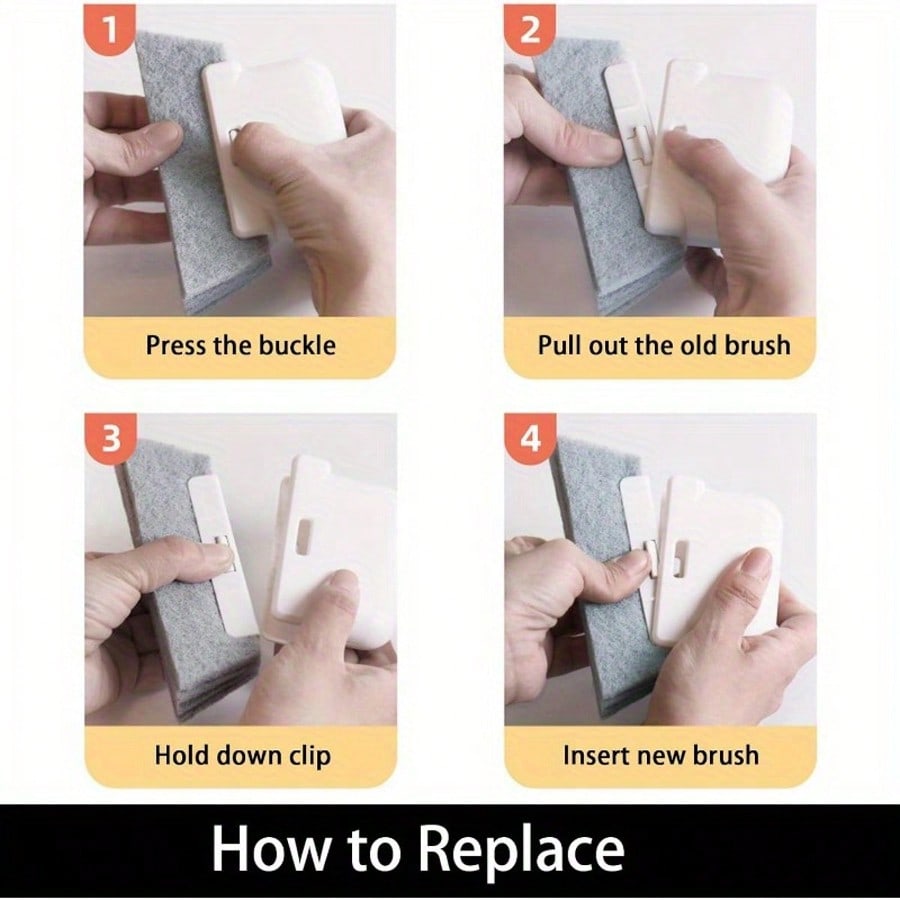 1
Press the buckle

2
Pull out the old brush

3
Hold down clip

4
Insert new brush

How to Replace