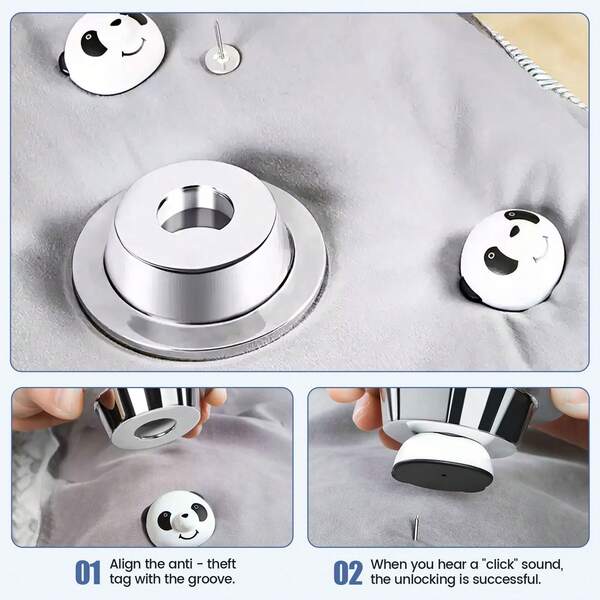 01 Align the anti - theft tag with the groove.

02 When you hear a "click" sound, the unlocking is successful.