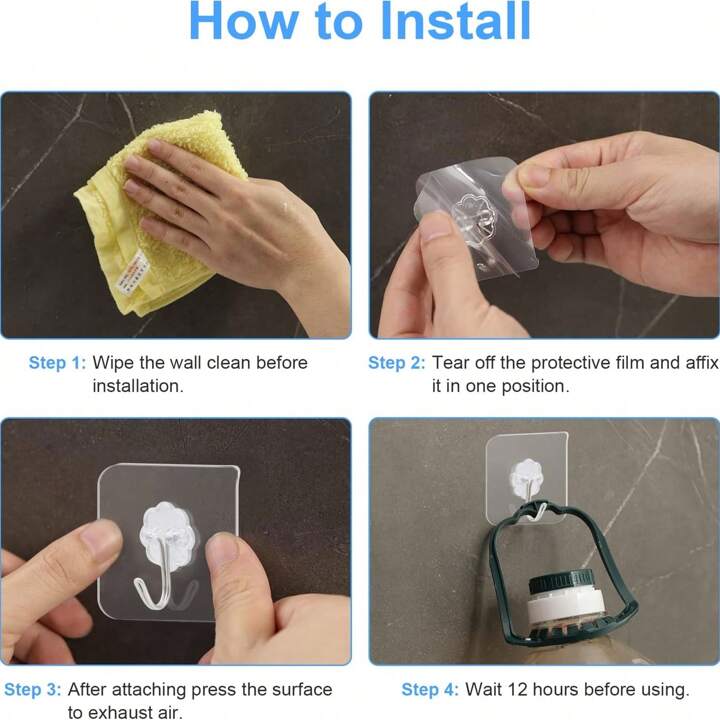 How to Install

Step 1: Wipe the wall clean before installation.

Step 2: Tear off the protective film and affix it in one position.

Step 3: After attaching press the surface to exhaust air.

Step 4: Wait 12 hours before using.