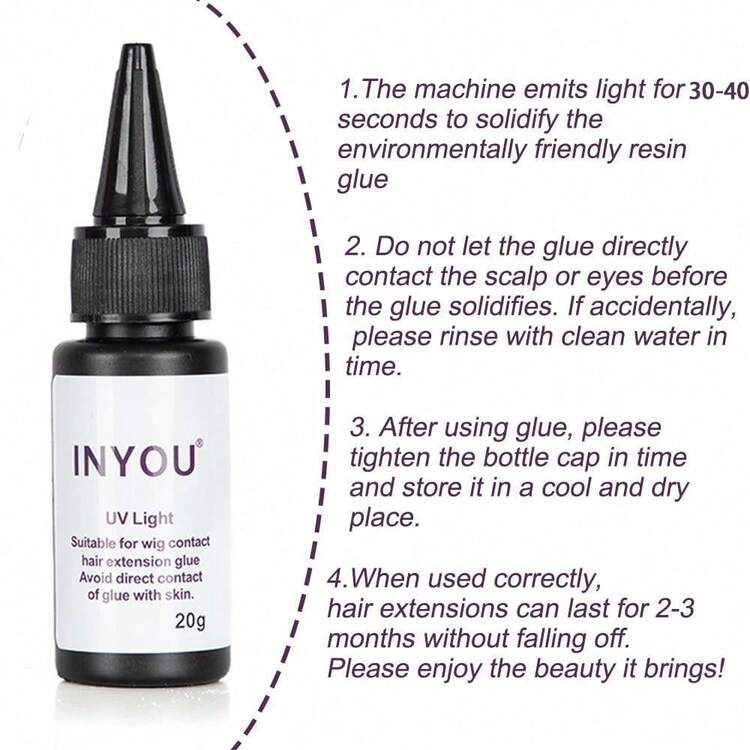 INYOU®

UV Light

Suitable for wig contact hair extension glue Avoid direct contact of glue with skin.

20g

1.The machine emits light for 30-40 seconds to solidify the environmentally friendly resin glue

2. Do not let the glue directly contact the scalp or eyes before the glue solidifies. If accidentally, please rinse with clean water in time.

3. After using glue, please tighten the bottle cap in time and store it in a cool and dry place.

4.When used correctly, hair extensions can last for 2-3 months without falling off. Please enjoy the beauty it brings!