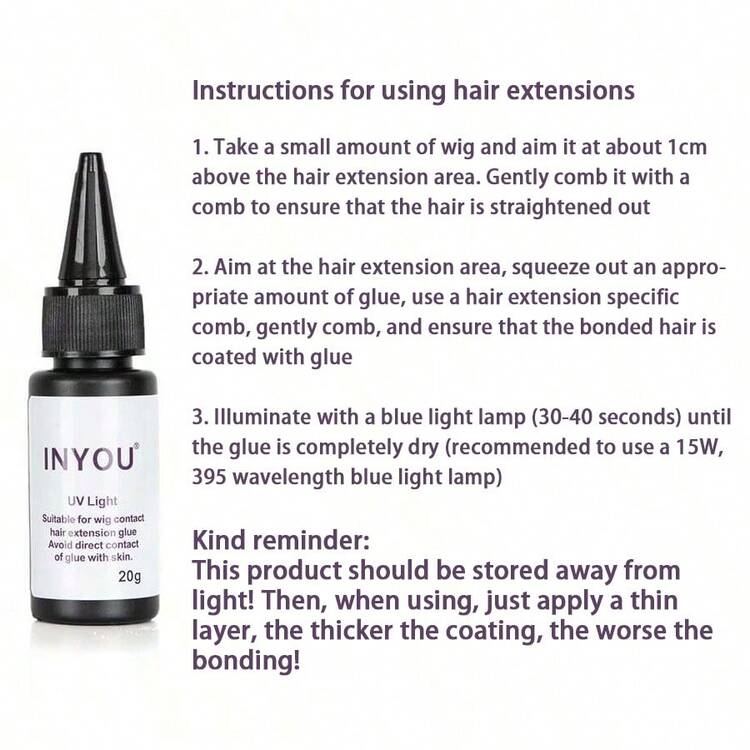 INYOU®

UV Light

Suitable for wig contact hair extension glue Avoid direct contact of glue with skin.

20g

Instructions for using hair extensions

1. Take a small amount of wig and aim it at about 1cm above the hair extension area. Gently comb it with a comb to ensure that the hair is straightened out

2. Aim at the hair extension area, squeeze out an appropriate amount of glue, use a hair extension specific comb, gently comb, and ensure that the bonded hair is coated with glue

3. Illuminate with a blue light lamp (30-40 seconds) until the glue is completely dry (recommended to use a 15W, 395 wavelength blue light lamp)

Kind reminder:
This product should be stored away from light! Then, when using, just apply a thin layer, the thicker the coating, the worse the bonding!