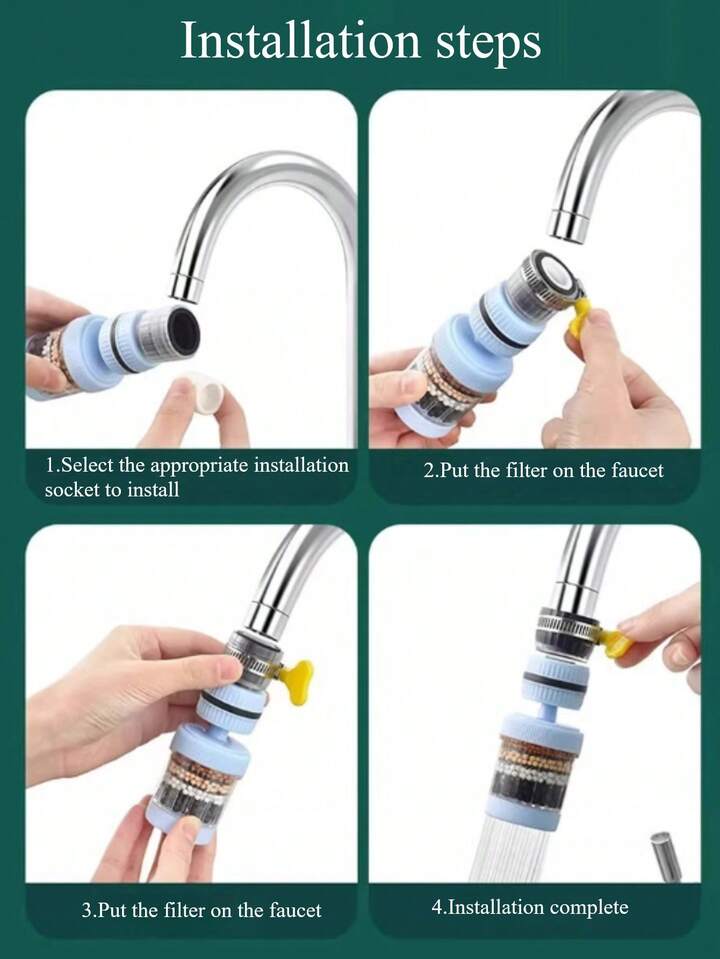 Installation steps

1.Select the appropriate installation socket to install

2.Put the filter on the faucet

3.Put the filter on the faucet

4.Installation complete