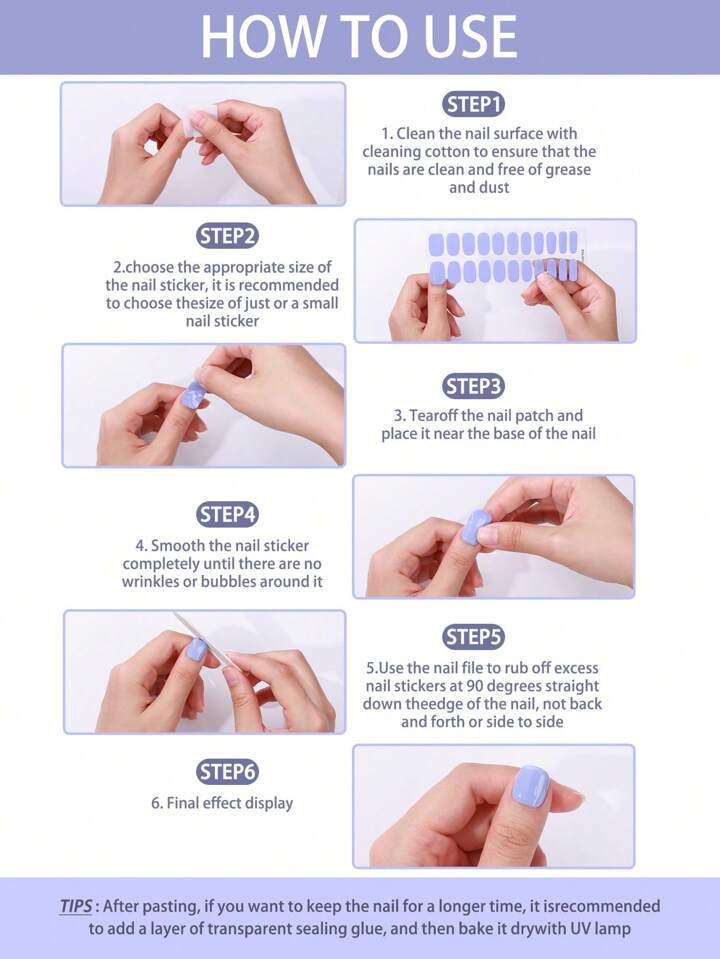 HOW TO USE

STEP1

1. Clean the nail surface with cleaning cotton to ensure that the nails are clean and free of grease and dust

STEP2

2.choose the appropriate size of the nail sticker, it is recommended to choose thesize of just or a small nail sticker

STEP3

3. Tearoff the nail patch and place it near the base of the nail

STEP4

4. Smooth the nail sticker completely until there are no wrinkles or bubbles around it

STEP5

5.Use the nail file to rub off excess nail stickers at 90 degrees straight down theedge of the nail, not back and forth or side to side

STEP6

6. Final effect display

TIPS : After pasting, if you want to keep the nail for a longer time, it isrecommended to add a layer of transparent sealing glue, and then bake it drywith UV lamp