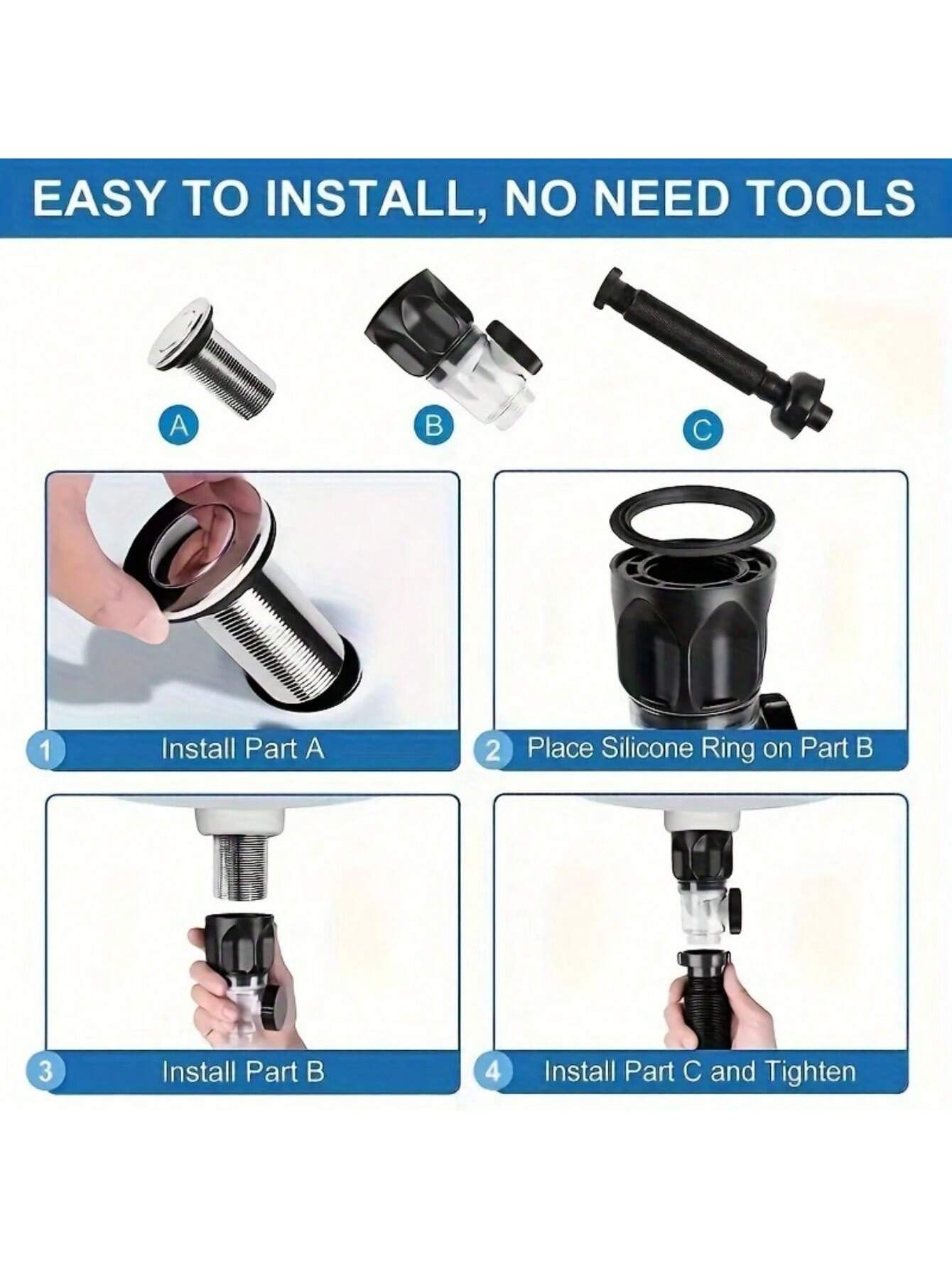 EASY TO INSTALL, NO NEED TOOLS

A

B

C

1 Install Part A

2 Place Silicone Ring on Part B

3 Install Part B

4 Install Part C and Tighten