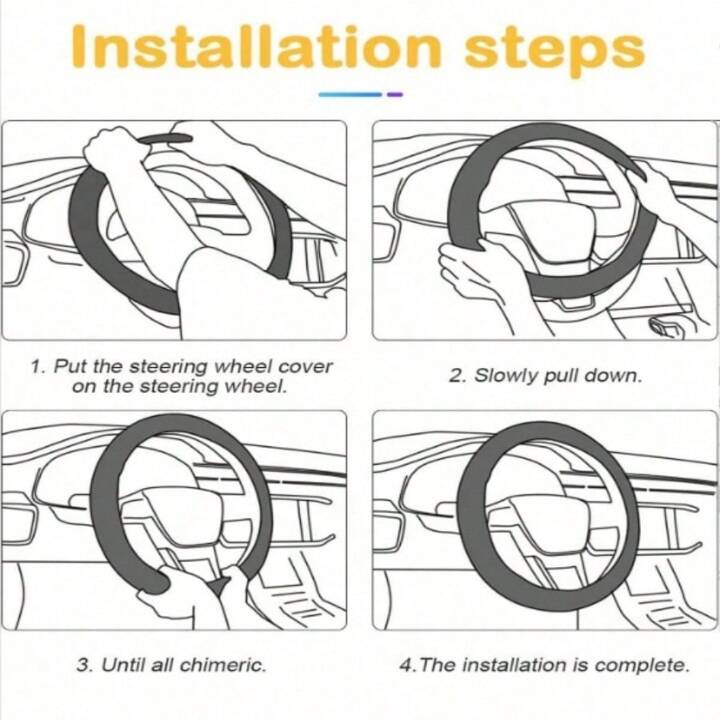 Installation steps

1. Put the steering wheel cover on the steering wheel.

2. Slowly pull down.

3. Until all chimeric.

4.The installation is complete.