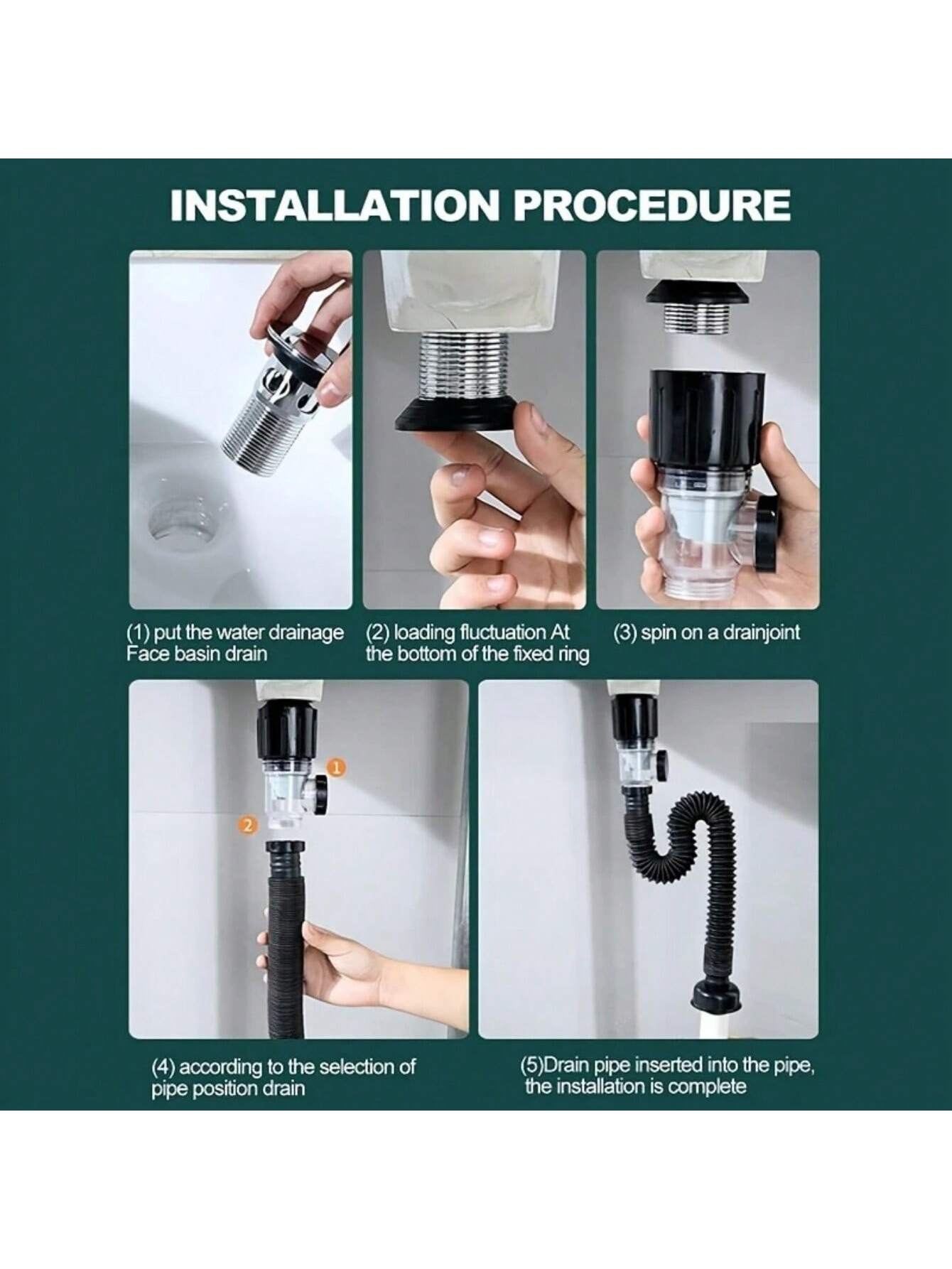 INSTALLATION PROCEDURE

(1) put the water drainage Face basin drain

(2) loading fluctuation At the bottom of the fixed ring

(3) spin on a drainjoint

1

2

(4) according to the selection of pipe position drain

(5)Drain pipe inserted into the pipe, the installation is complete