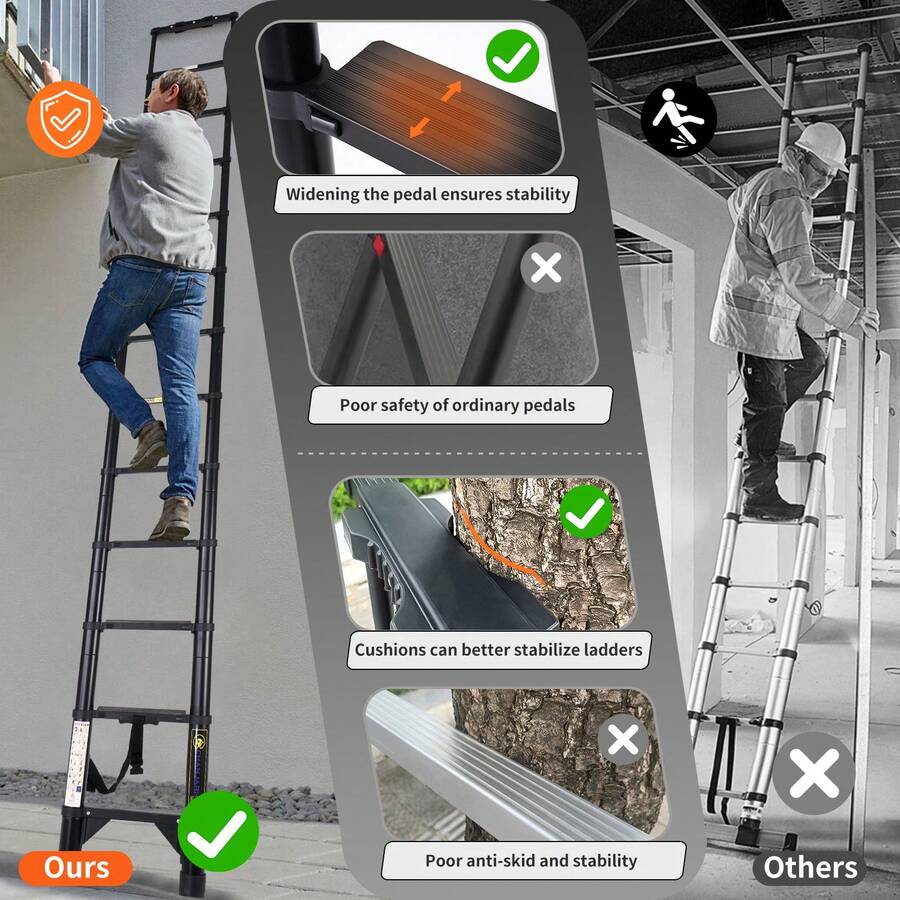 Widening the pedal ensures stability

Poor safety of ordinary pedals

Cushions can better stabilize ladders

Poor anti-skid and stability

Ours

Others