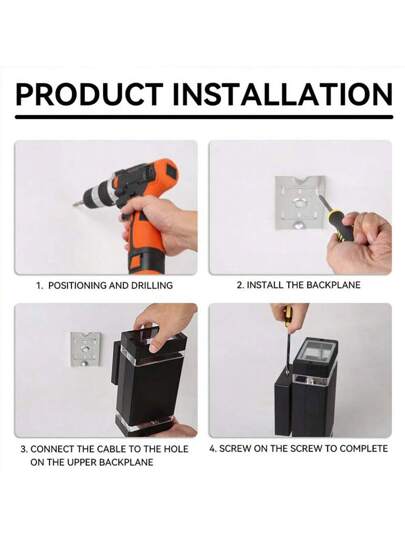 PRODUCT INSTALLATION

1. POSITIONING AND DRILLING

2. INSTALL THE BACKPLANE

3. CONNECT THE CABLE TO THE HOLE ON THE UPPER BACKPLANE

4. SCREW ON THE SCREW TO COMPLETE