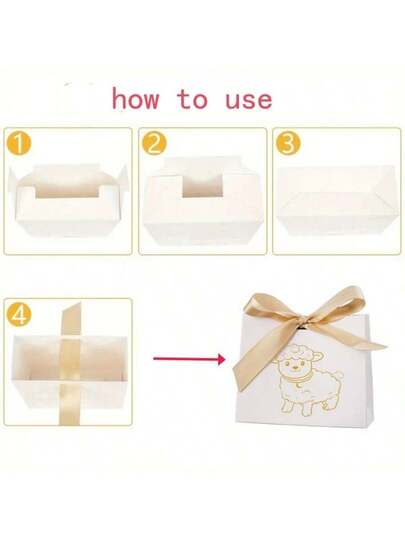 how to use

1

2

3

4