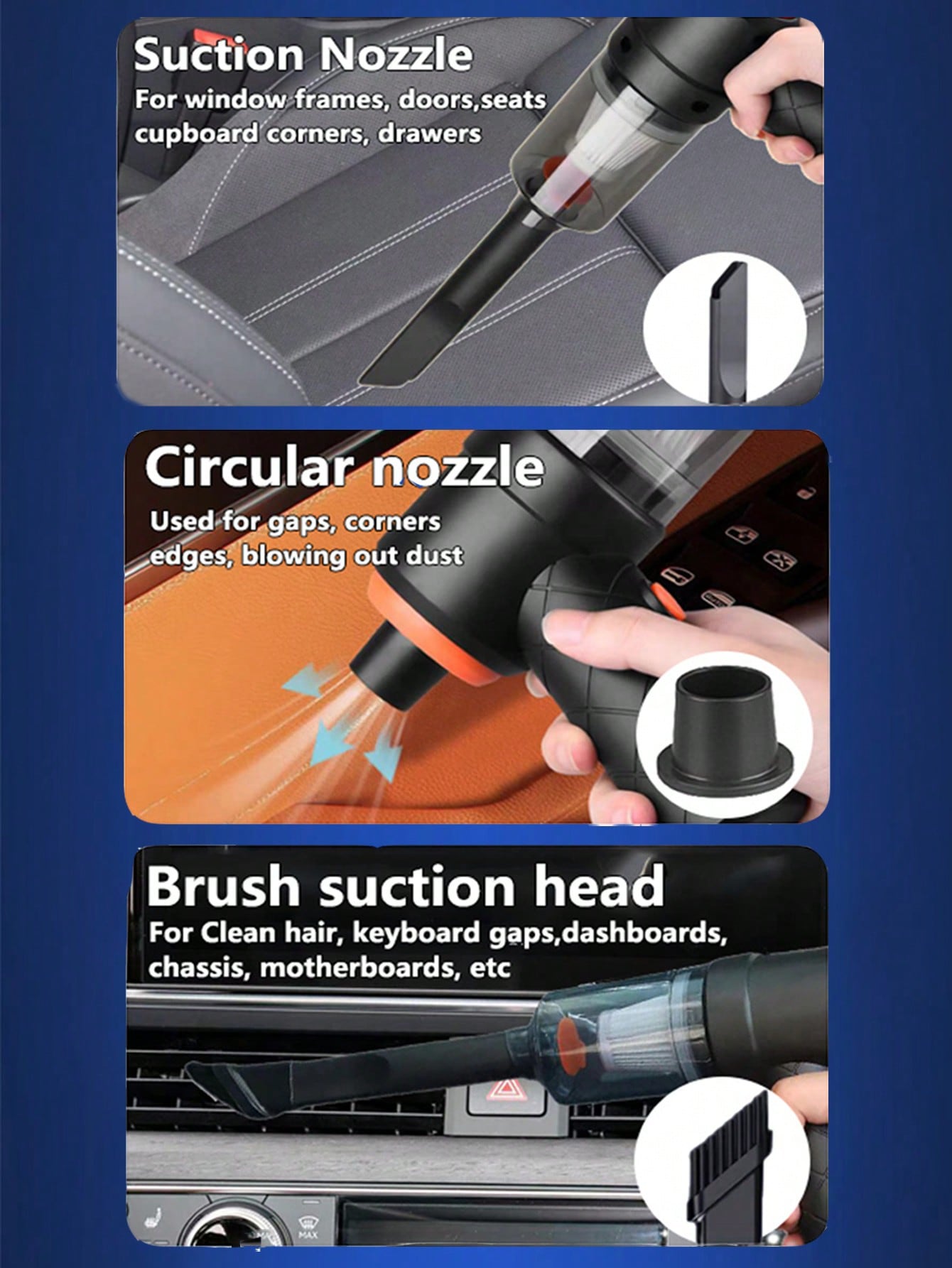 Suction Nozzle
For window frames, doors,seats cupboard corners, drawers

Circular nozzle
Used for gaps, corners edges, blowing out dust

Brush suction head
For Clean hair, keyboard gaps,dashboards, chassis, motherboards, etc

MAX