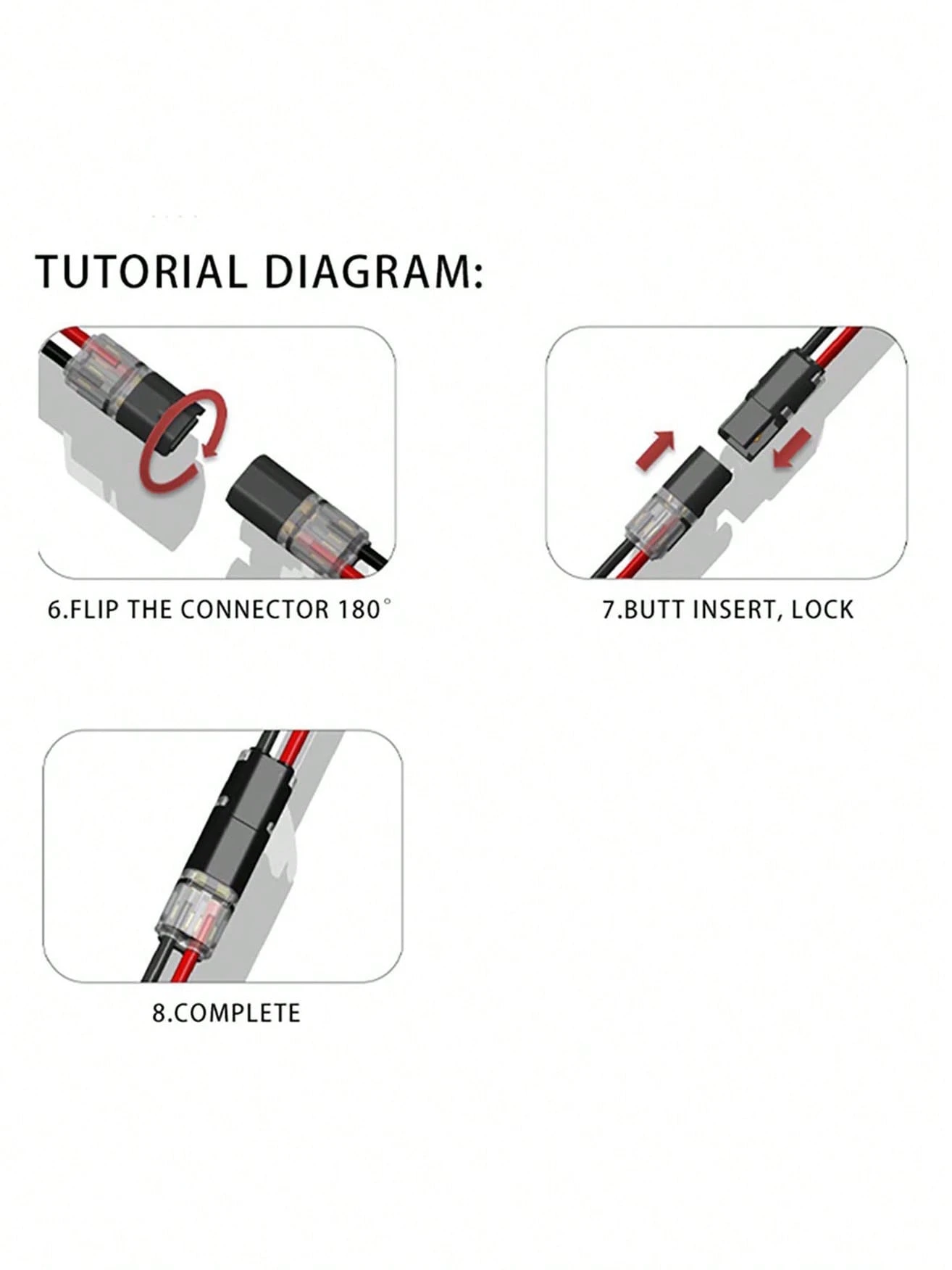 TUTORIAL DIAGRAM:

6.FLIP THE CONNECTOR 180°

7.BUTT INSERT, LOCK

8.COMPLETE