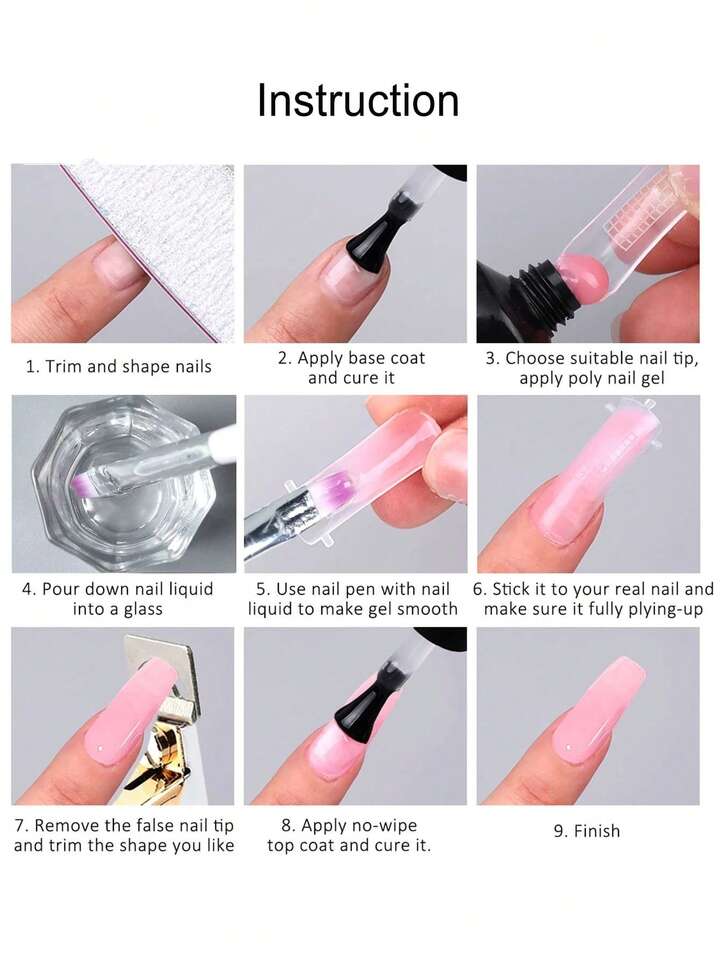 Instruction

1. Trim and shape nails

2. Apply base coat and cure it

3. Choose suitable nail tip, apply poly nail gel

4. Pour down nail liquid into a glass

5. Use nail pen with nail liquid to make gel smooth

6. Stick it to your real nail and make sure it fully plying-up

7. Remove the false nail tip and trim the shape you like

8. Apply no-wipe top coat and cure it.

9. Finish