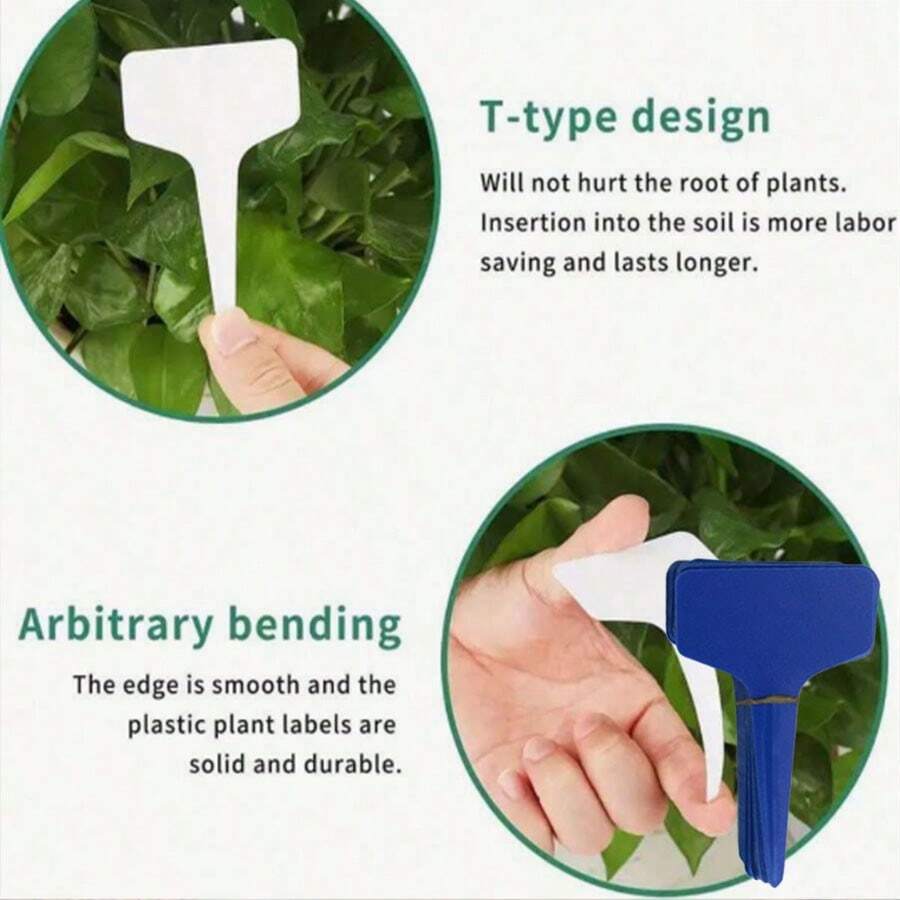 T-type design

Will not hurt the root of plants. Insertion into the soil is more labor saving and lasts longer.

Arbitrary bending

The edge is smooth and the plastic plant labels are solid and durable.