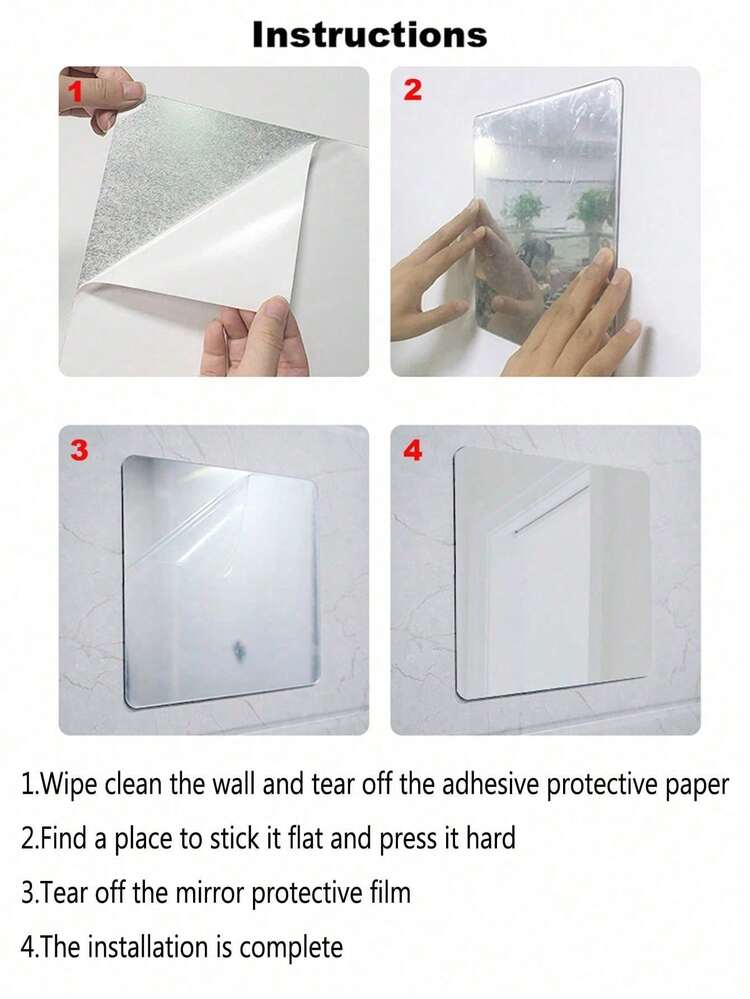 Instructions

1

2

3

4

1.Wipe clean the wall and tear off the adhesive protective paper

2.Find a place to stick it flat and press it hard

3.Tear off the mirror protective film

4.The installation is complete