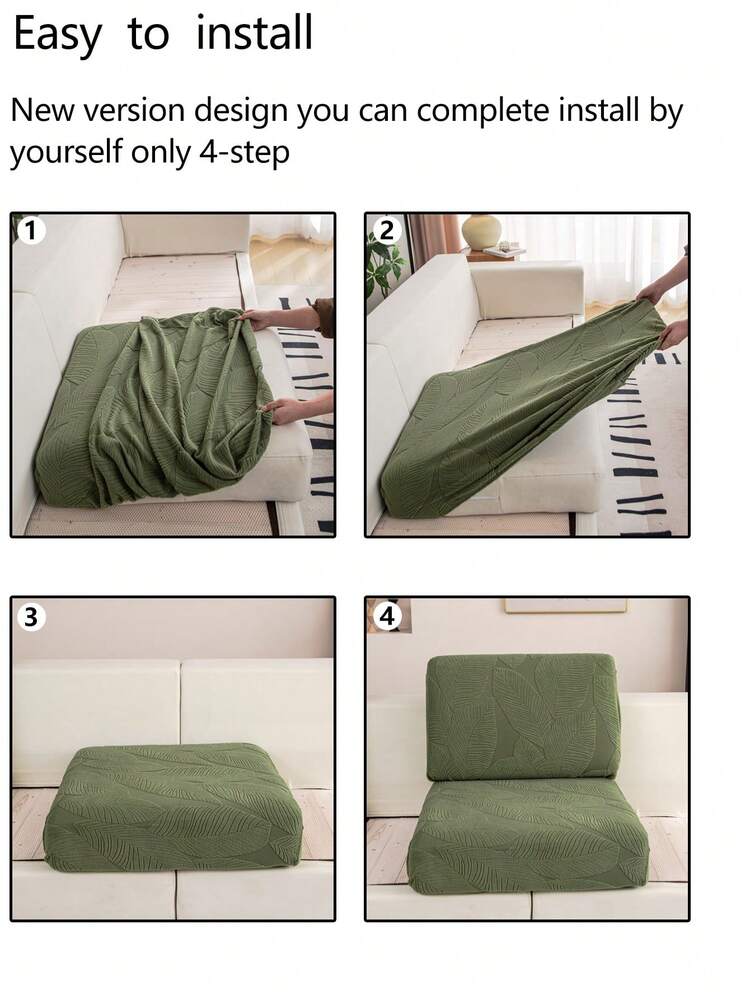 Easy to install

New version design you can complete install by yourself only 4-step

1

2

3

4