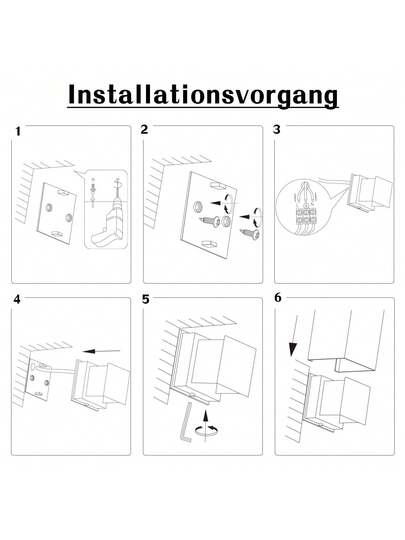 Installationsvorgang

1

2

3

4

5

6