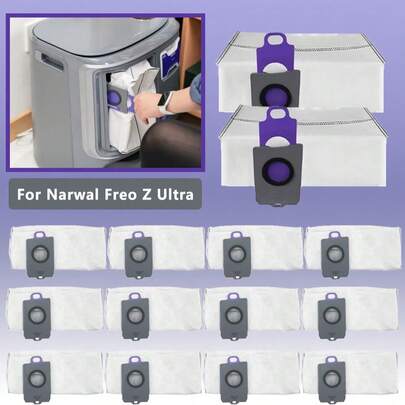 For Narwal Freo Z Ultra