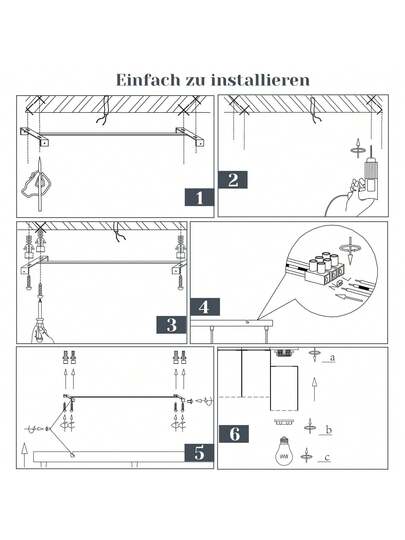 Einfach zu installieren

1

2

3

4

5

6

a

b

c