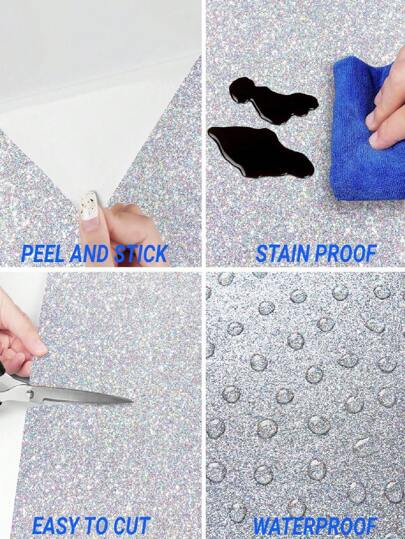 PEEL AND STICK

STAIN PROOF

EASY TO CUT

WATERPROOF