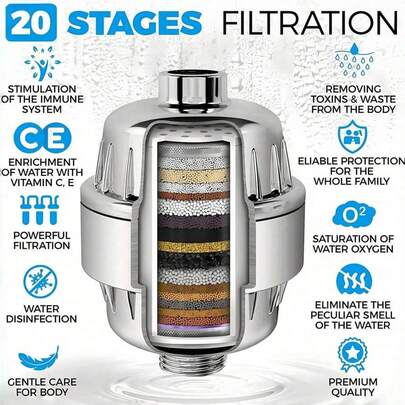 20 STAGES FILTRATION

STIMULATION OF THE IMMUNE SYSTEM

CE

ENRICHMENT OF WATER WITH VITAMIN C, E

POWERFUL FILTRATION

WATER DISINFECTION

GENTLE CARE FOR BODY

REMOVING TOXINS & WASTE FROM THE BODY

ELIABLE PROTECTION FOR THE WHOLE FAMILY

$O^2$

SATURATION OF WATER OXYGEN

ELIMINATE THE PECULIAR SMELL OF THE WATER

PREMIUM QUALITY