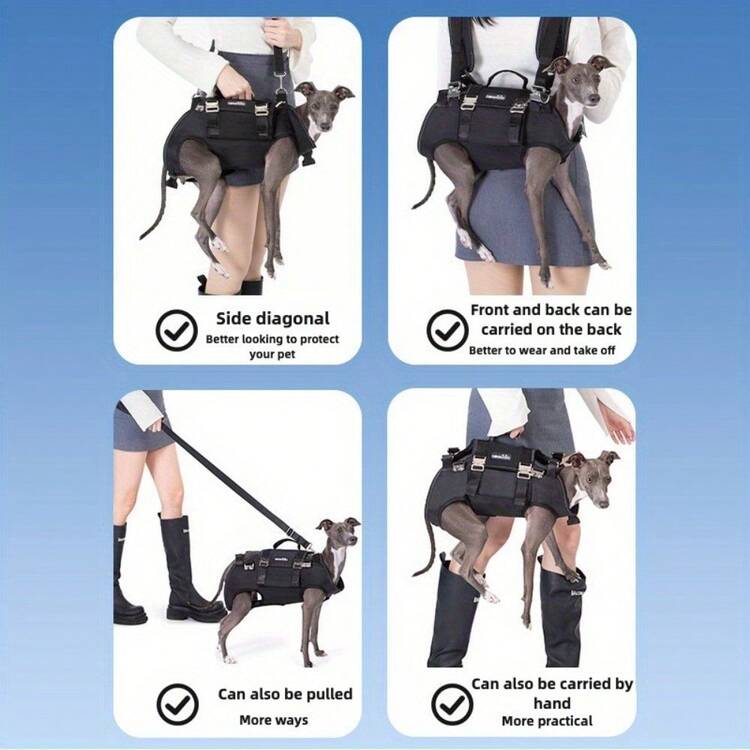 Side diagonal
Better looking to protect your pet

Front and back can be carried on the back
Better to wear and take off

Can also be pulled
More ways

Can also be carried by hand
More practical