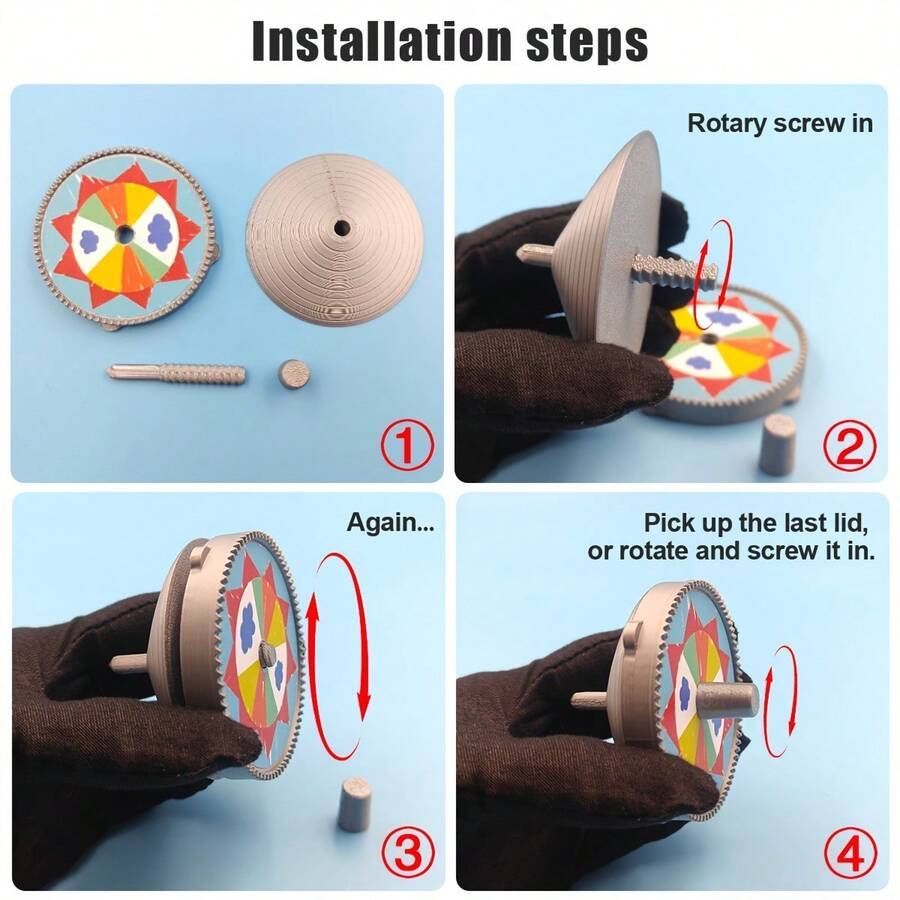 Installation steps

①

Rotary screw in

②

Again...

③

Pick up the last lid, or rotate and screw it in.

④