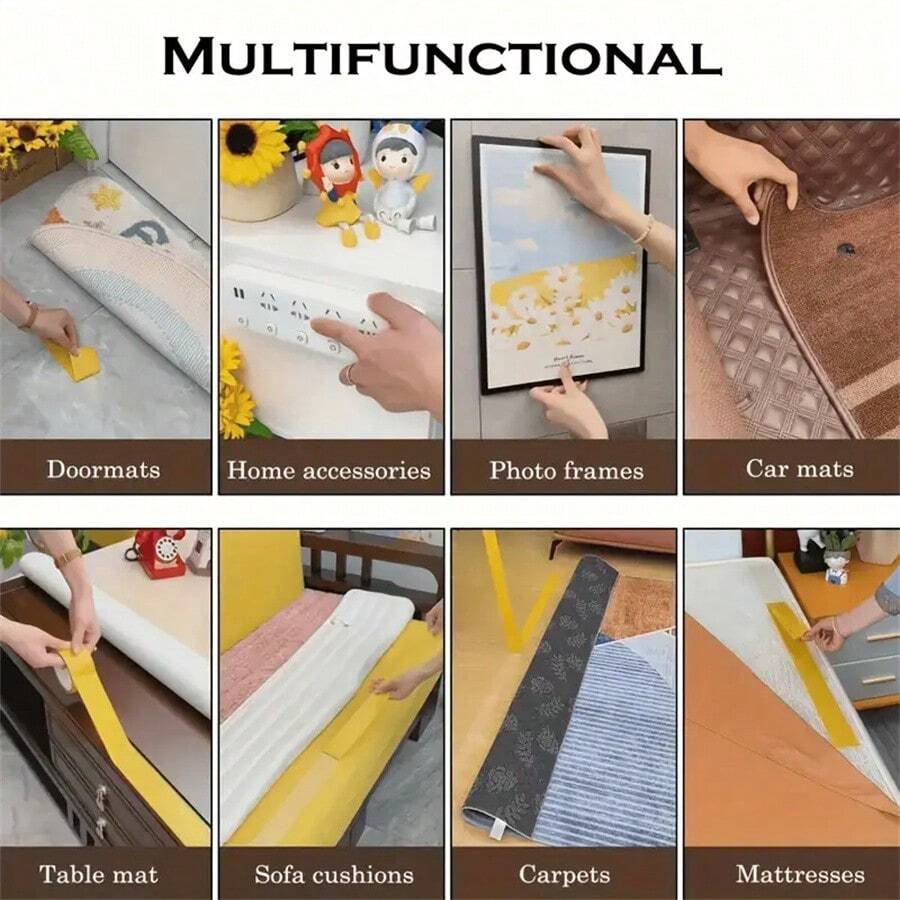 MULTIFUNCTIONAL

Doormats

Home accessories

Photo frames

Car mats

Table mat

Sofa cushions

Carpets

Mattresses