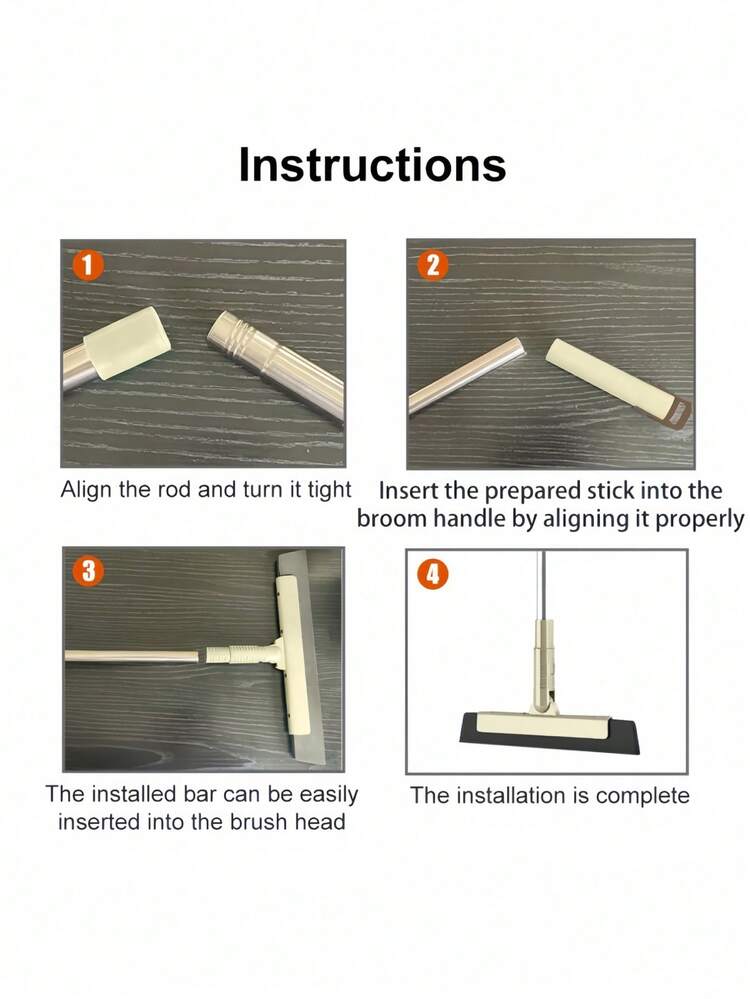 Instructions

1

Align the rod and turn it tight

2

Insert the prepared stick into the broom handle by aligning it properly

3

The installed bar can be easily inserted into the brush head

4

The installation is complete