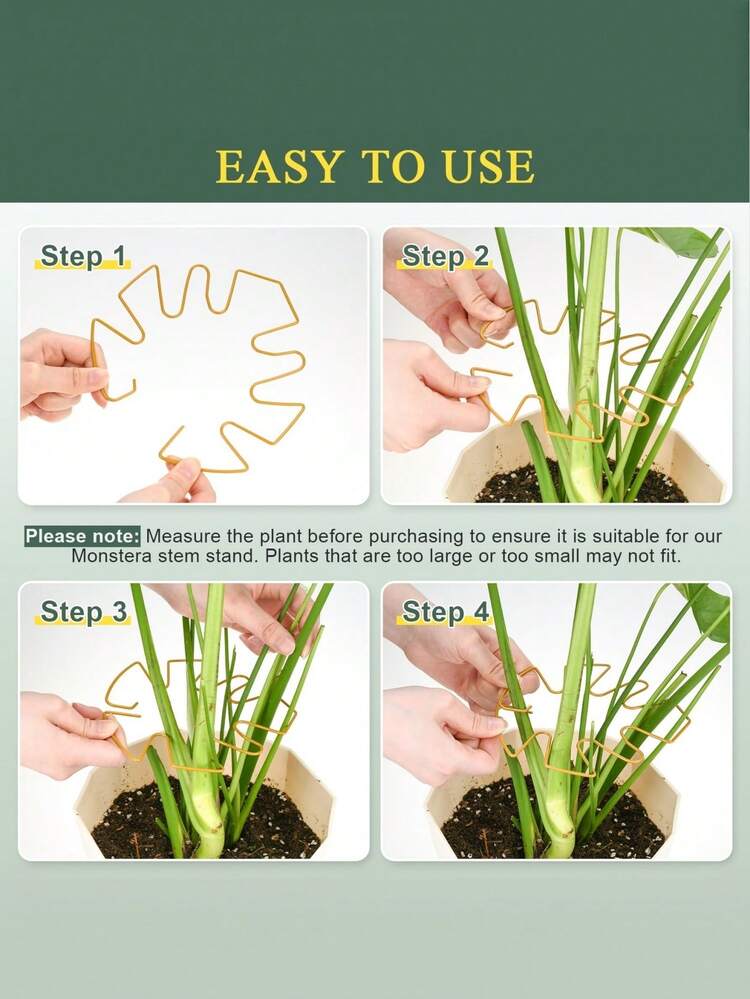 EASY TO USE

Step 1

Step 2

Please note: Measure the plant before purchasing to ensure it is suitable for our Monstera stem stand. Plants that are too large or too small may not fit.

Step 3

Step 4