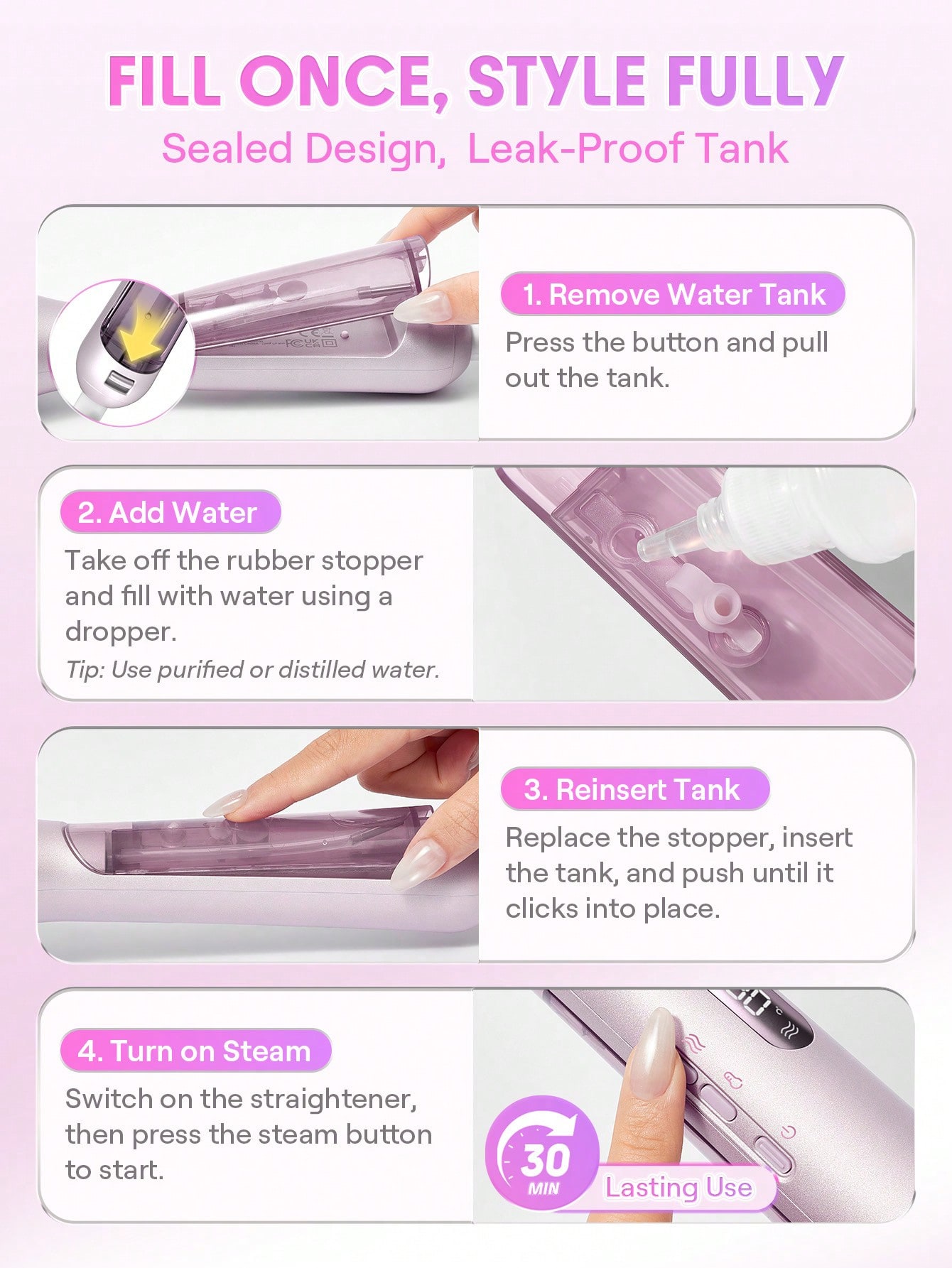 FILL ONCE, STYLE FULLY
Sealed Design, Leak-Proof Tank

1. Remove Water Tank
Press the button and pull out the tank.

2. Add Water
Take off the rubber stopper and fill with water using a dropper.
Tip: Use purified or distilled water.

3. Reinsert Tank
Replace the stopper, insert the tank, and push until it clicks into place.

4. Turn on Steam
Switch on the straightener, then press the steam button to start.

30 MIN
Lasting Use