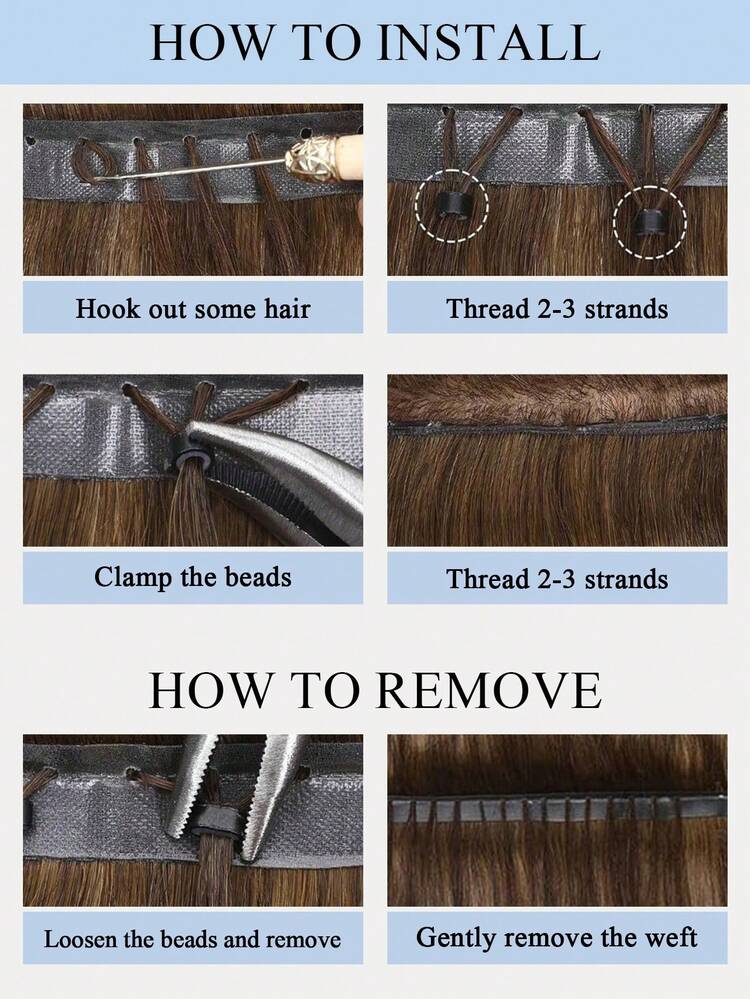 HOW TO INSTALL

Hook out some hair

Thread 2-3 strands

Clamp the beads

Thread 2-3 strands

HOW TO REMOVE

Loosen the beads and remove

Gently remove the weft