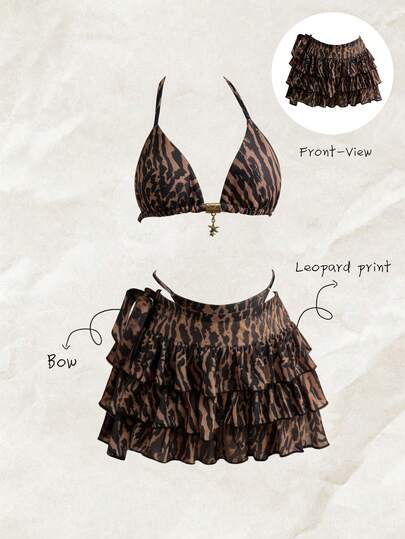 Front-View

Leopard print

Bow