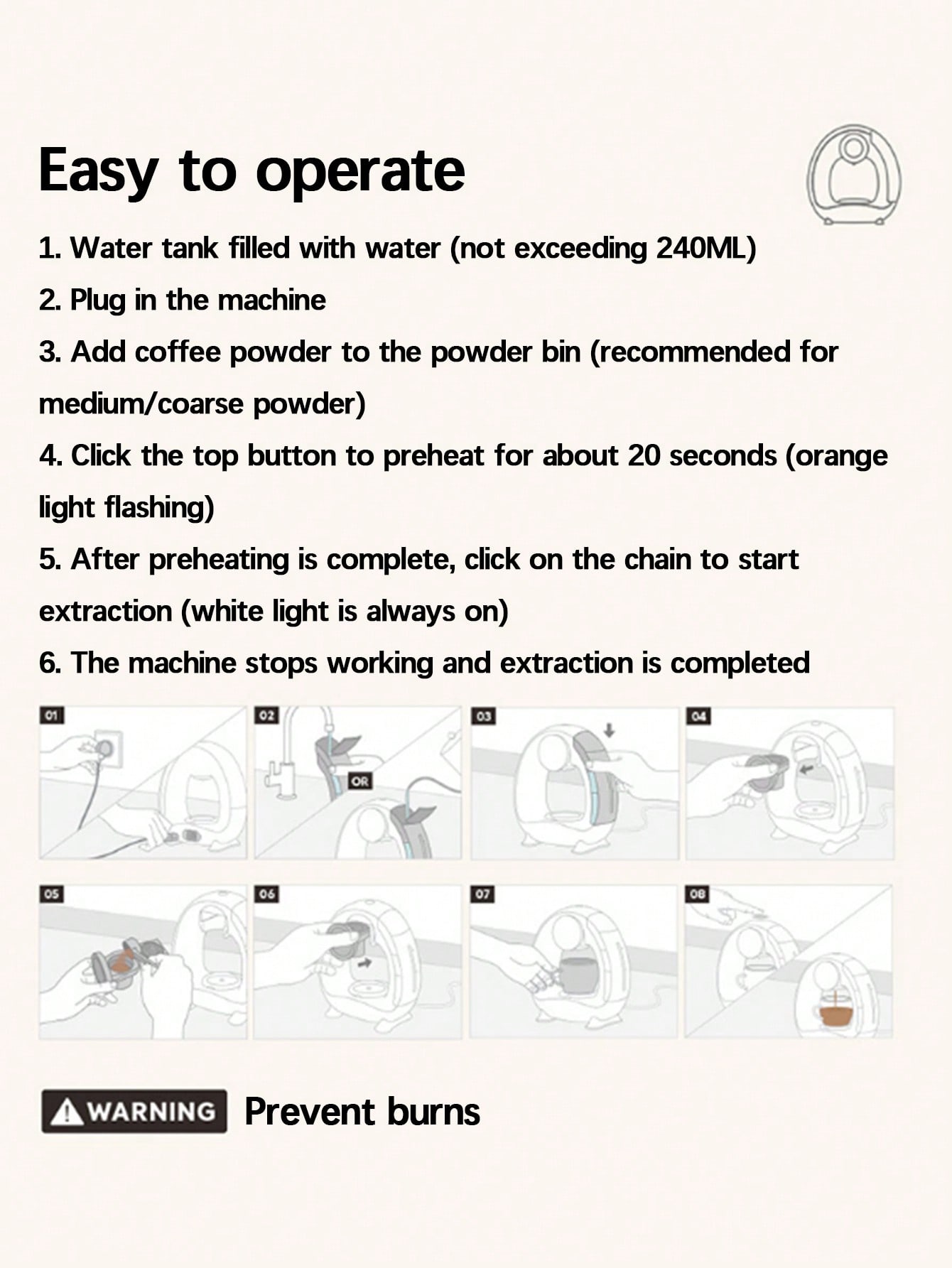 Easy to operate

1. Water tank filled with water (not exceeding 240ML)

2. Plug in the machine

3. Add coffee powder to the powder bin (recommended for medium/coarse powder)

4. Click the top button to preheat for about 20 seconds (orange light flashing)

5. After preheating is complete, click on the chain to start extraction (white light is always on)

6. The machine stops working and extraction is completed

01

02

OR

03

04

05

06

07

08

WARNING Prevent burns