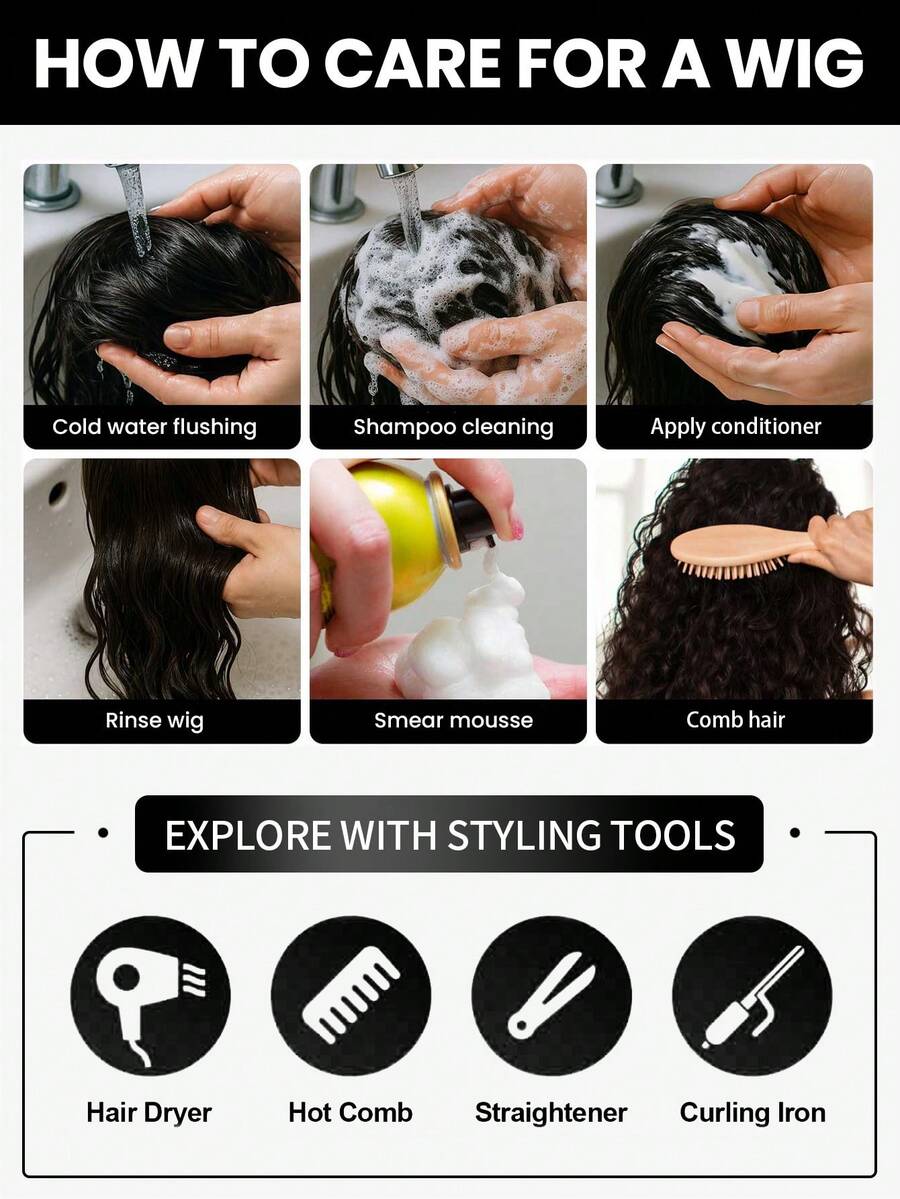 HOW TO CARE FOR A WIG

Cold water flushing

Shampoo cleaning

Apply conditioner

Rinse wig

Smear mousse

Comb hair

EXPLORE WITH STYLING TOOLS

Hair Dryer

Hot Comb

Straightener

Curling Iron